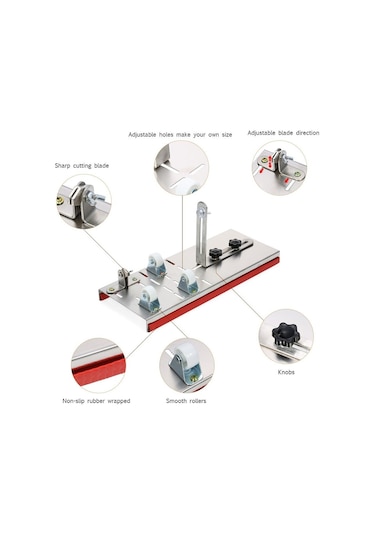 Adjustable holes make your own size

Adjustable blade direction

Sharp cutting blade

Knobs

Non-slip rubber wrapped

Smooth rollers