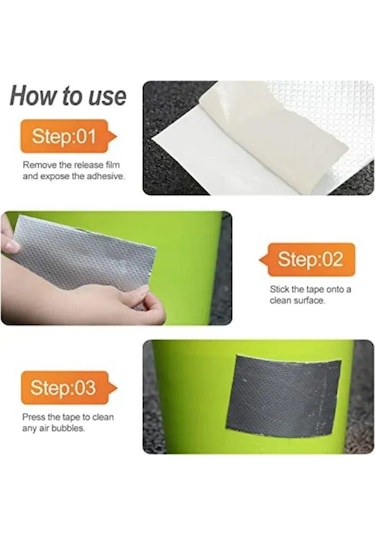 How to use

Step:01

Remove the release film and expose the adhesive.

Step:02

Stick the tape onto a clean surface.

Step:03

Press the tape to clean any air bubbles.