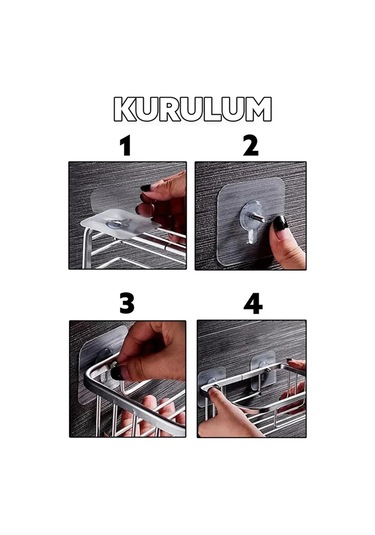 KURULUM

1

2

3

4