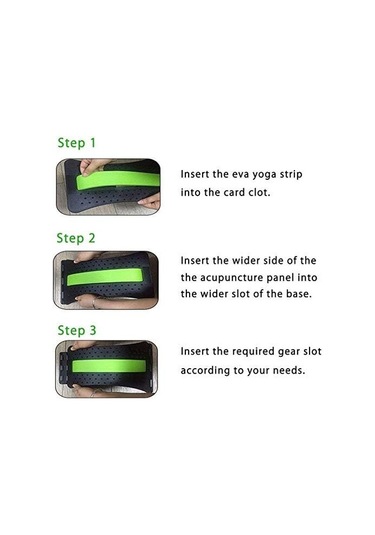 Step 1

Insert the eva yoga strip into the card clot.

Step 2

Insert the wider side of the the acupuncture panel into the wider slot of the base.

Step 3

Insert the required gear slot according to your needs.