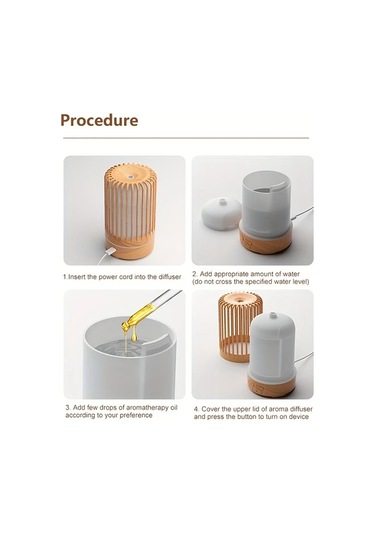 Procedure

1.Insert the power cord into the diffuser

2. Add appropriate amount of water (do not cross the specified water level)

3. Add few drops of aromatherapy oil according to your preference

4. Cover the upper lid of aroma diffuser and press the button to turn on device