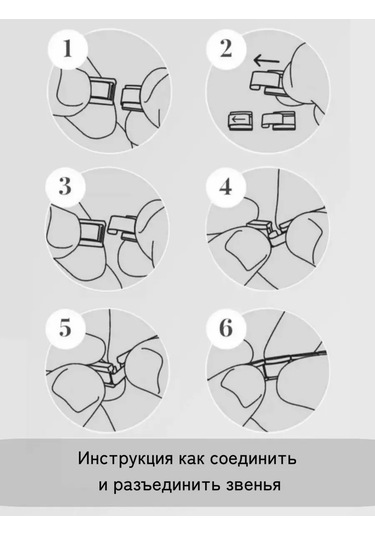 1

2

3

4

5

6

Инструкция как соединить и разъединить звенья