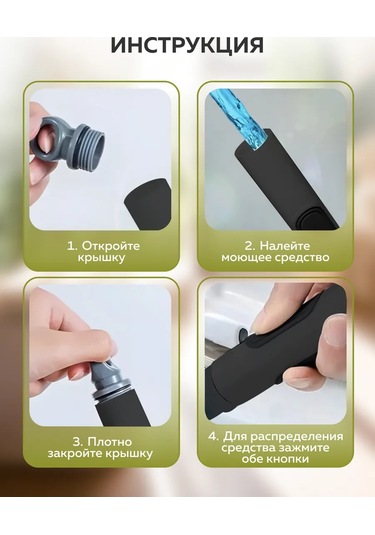 ИНСТРУКЦИЯ

1. Откройте крышку

2. Налейте моющее средство

3. Плотно закройте крышку

4. Для распределения средства зажмите обе кнопки