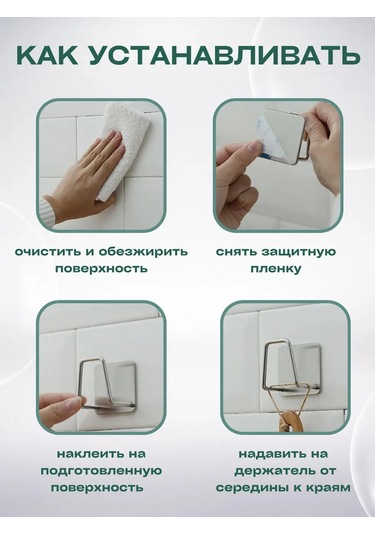 КАК УСТАНАВЛИВАТЬ

очистить и обезжирить поверхность

снять защитную пленку

наклеить на подготовленную поверхность

надавить на держатель от середины к краям