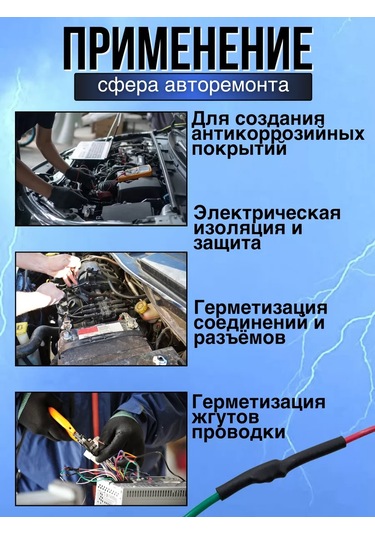 ПРИМЕНЕНИЕ

сфера авторемонта

Для создания антикоррозийных покрытий

Электрическая изоляция и защита

Герметизация соединений и разъёмов

Герметизация жгутов проводки