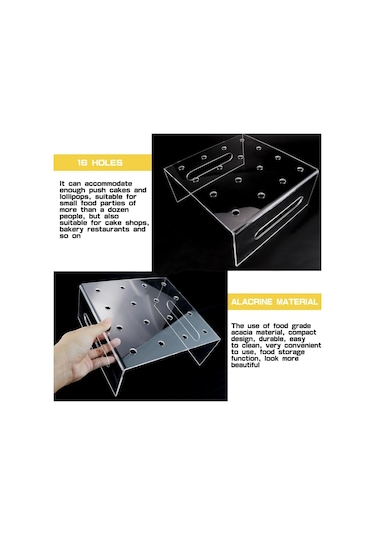 16 HOLES

It can accommodate enough push cakes and lollipops, suitable for small food parties of more than a dozen people, but also suitable for cake shops, bakery restaurants and so on

ALACRINE MATERIAL

The use of food grade acacia material, compact design, durable, easy to clean, very convenient to use, food storage function, look more beautiful