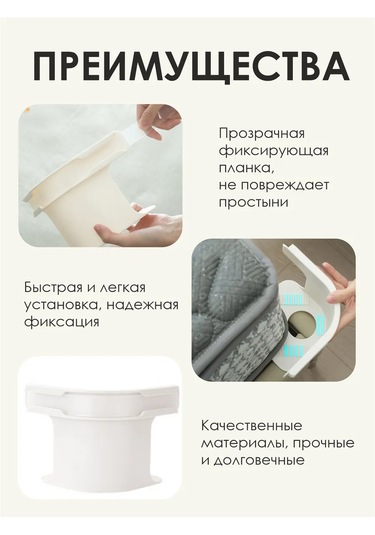 ПРЕИМУЩЕСТВА

Прозрачная фиксирующая планка, не повреждает простыни

Быстрая и легкая установка, надежная фиксация

Качественные материалы, прочные и долговечные