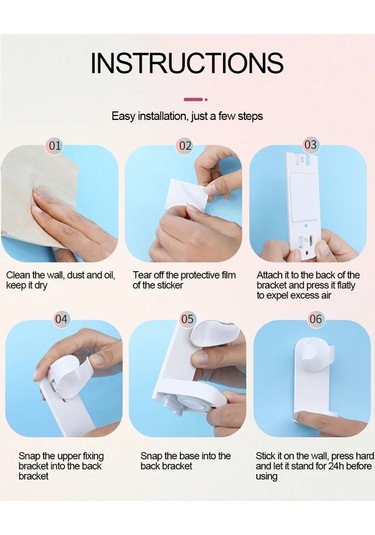 INSTRUCTIONS

Easy installation, just a few steps

01

Clean the wall, dust and oil, keep it dry

02

Tear off the protective film of the sticker

03

Attach it to the back of the bracket and press it flatly to expel excess air

04

Snap the upper fixing bracket into the back bracket

05

Snap the base into the back bracket

06

Stick it on the wall, press hard and let it stand for 24h before using