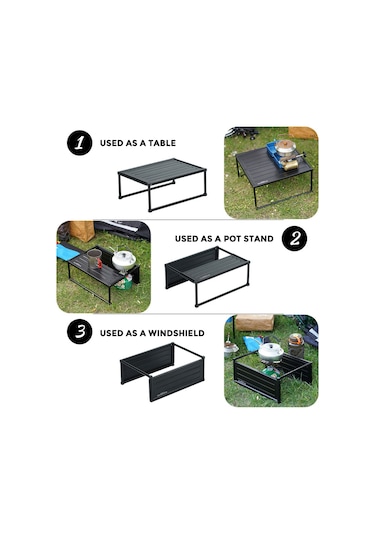 1 USED AS A TABLE

USED AS A POT STAND 2

3 USED AS A WINDSHIELD