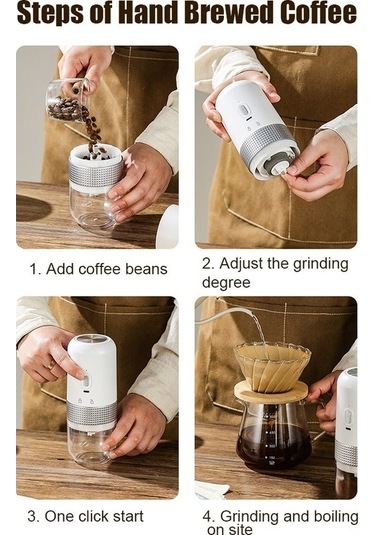 Steps of Hand Brewed Coffee

1. Add coffee beans

2. Adjust the grinding degree

3. One click start

4. Grinding and boiling on site