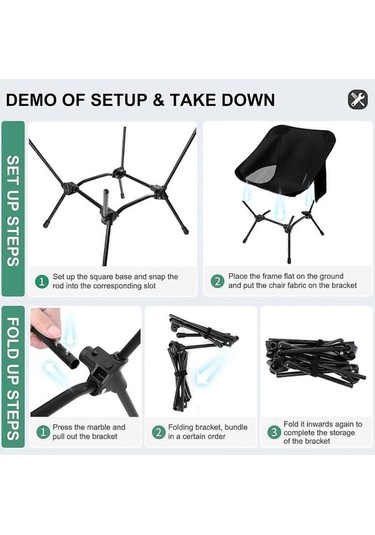 DEMO OF SETUP & TAKE DOWN

SET UP STEPS

1 Set up the square base and snap the rod into the corresponding slot

2 Place the frame flat on the ground and put the chair fabric on the bracket

FOLD UP STEPS

1 Press the marble and pull out the bracket

2 Folding bracket, bundle in a certain order

3 Fold it inwards again to complete the storage of the bracket