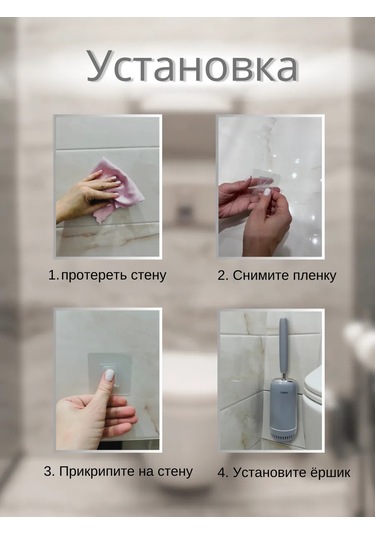 Установка

1. протереть стену

2. Снимите пленку

3. Прикрипите на стену

4. Установите ёршик