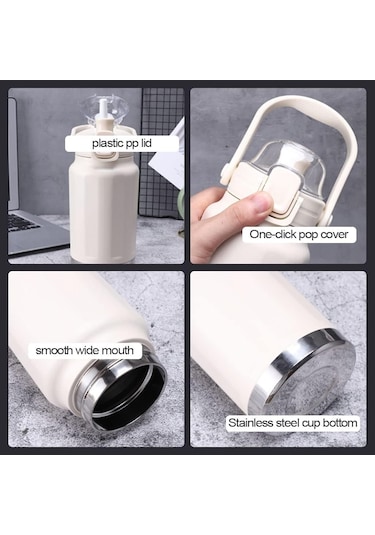 plastic pp lid

One-click pop cover

smooth wide mouth

Stainless steel cup bottom