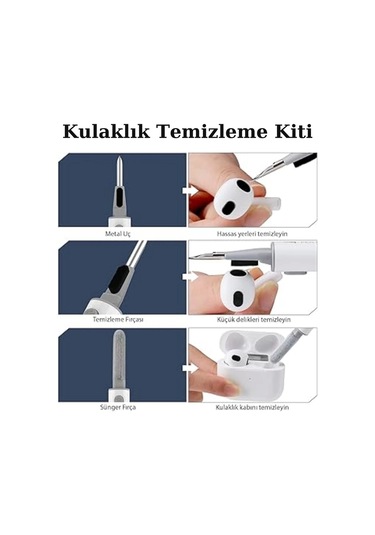 Kulaklık Temizleme Kiti

Metal Uç

Hassas yerleri temizleyin

Temizleme Fırçası

Küçük delikleri temizleyin

Sünger Fırça

Kulaklık kabını temizleyin