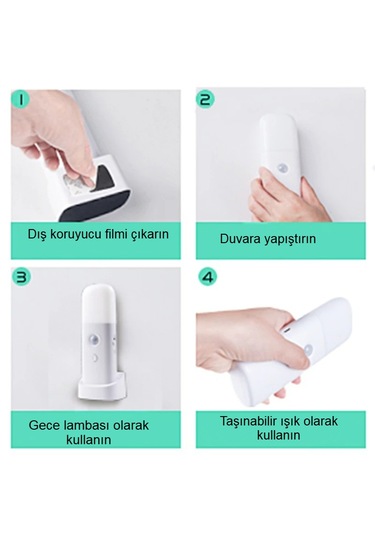 1

Dış koruyucu filmi çıkarın

2

Duvara yapıştırın

3

Gece lambası olarak kullanın

4

Taşınabilir ışık olarak kullanın