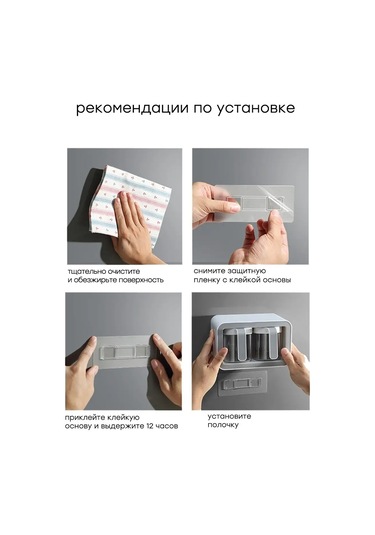 рекомендации по установке

тщательно очистите и обезжирьте поверхность

снимите защитную пленку с клейкой основы

приклейте клейкую основу и выдержите 12 часов

установите полочку