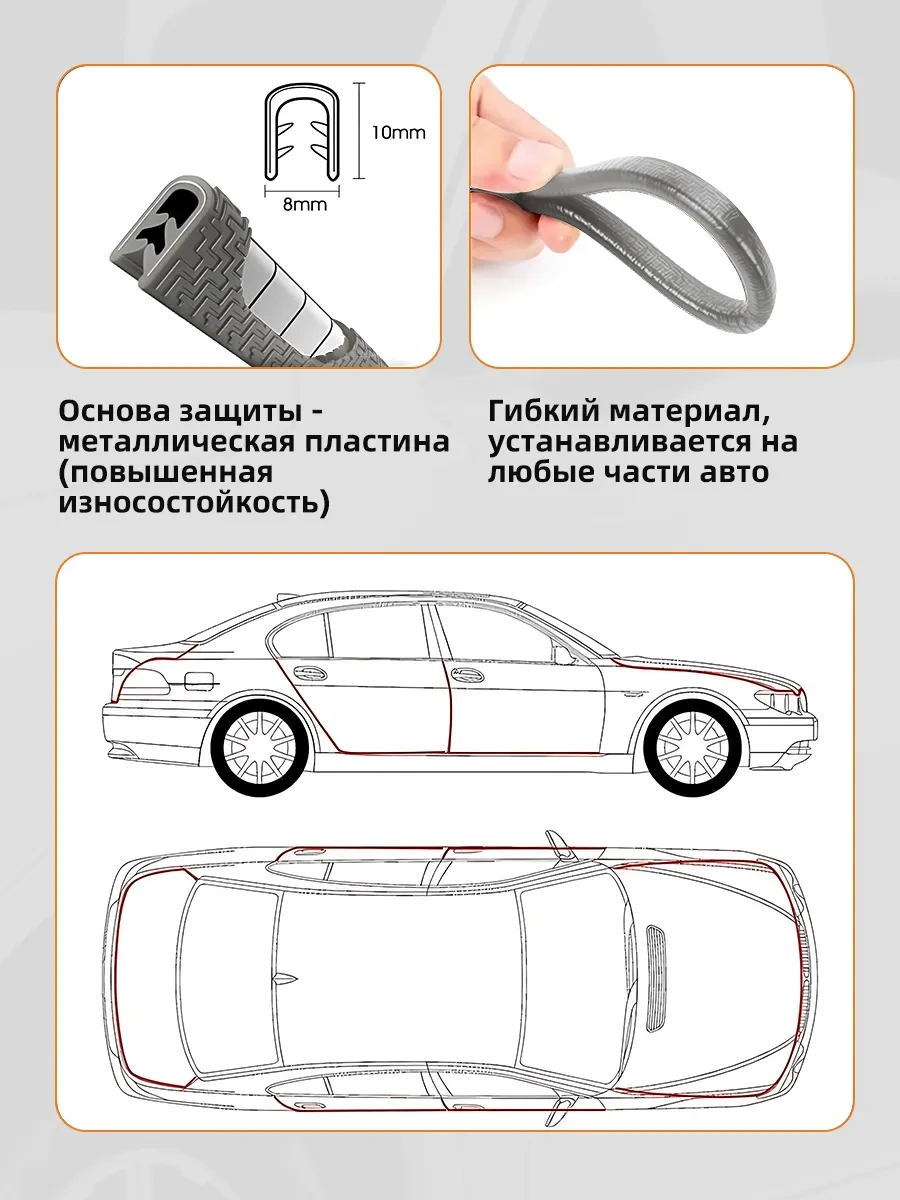 10mm

8mm

Основа защиты - металлическая пластина (повышенная износостойкость)

Гибкий материал, устанавливается на любые части авто