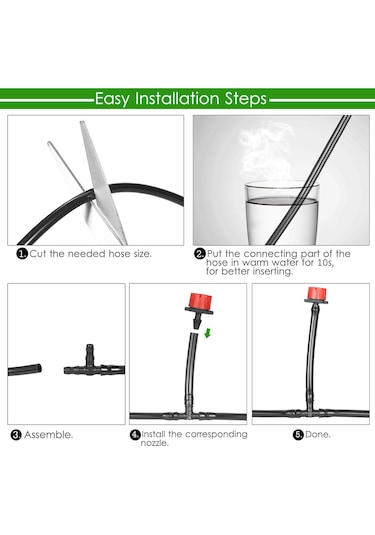 Easy Installation Steps

1. Cut the needed hose size.

2. Put the connecting part of the hose in warm water for 10s, for better inserting.

3. Assemble.

4. Install the corresponding nozzle.

5. Done.