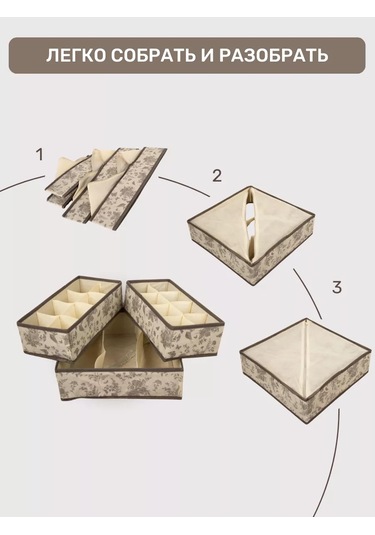 ЛЕГКО СОБРАТЬ И РАЗОБРАТЬ

1

2

3