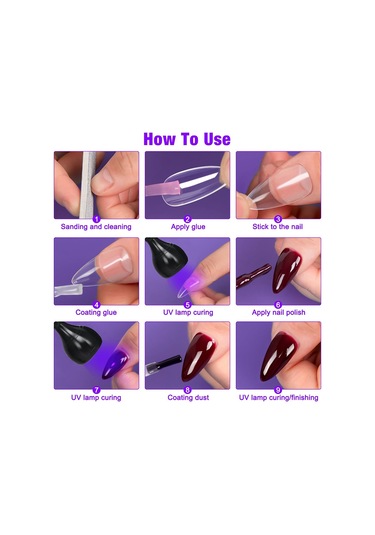 How To Use

1
Sanding and cleaning

2
Apply glue

3
Stick to the nail

4
Coating glue

5
UV lamp curing

6
Apply nail polish

7
UV lamp curing

8
Coating dust

9
UV lamp curing/finishing