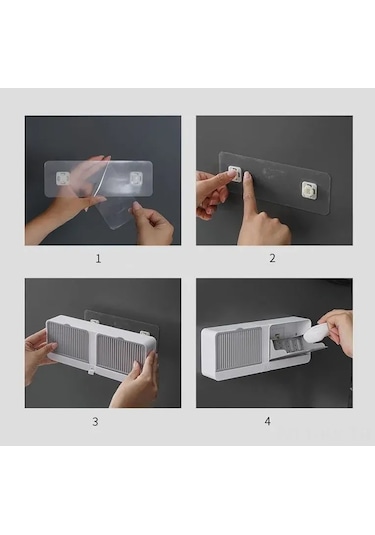 1

2

3

4