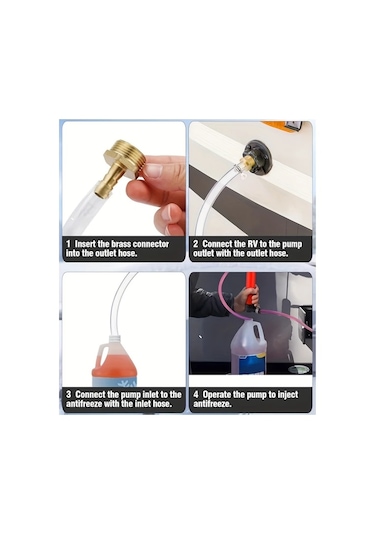 1 Insert the brass connector into the outlet hose.

2 Connect the RV to the pump outlet with the outlet hose.

3 Connect the pump inlet to the antifreeze with the inlet hose.

4 Operate the pump to inject antifreeze.