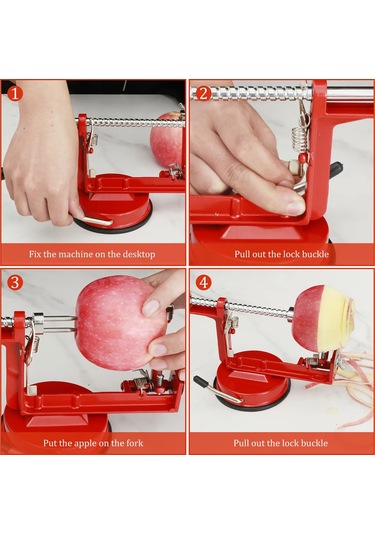 1

Fix the machine on the desktop

2

Pull out the lock buckle

3

Put the apple on the fork

4

Pull out the lock buckle