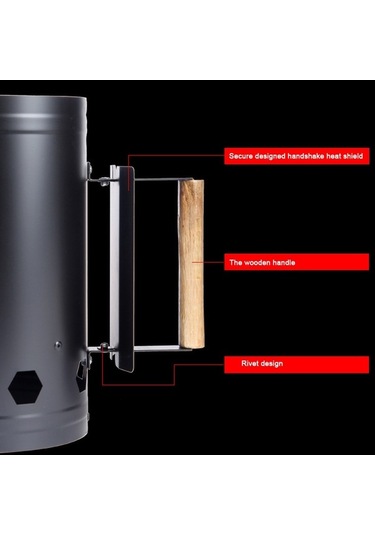 Secure designed handshake heat shield

The wooden handle

Rivet design