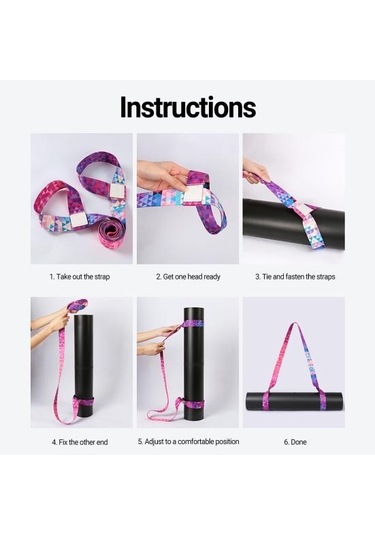 Instructions

1. Take out the strap

2. Get one head ready

3. Tie and fasten the straps

4. Fix the other end

5. Adjust to a comfortable position

6. Done