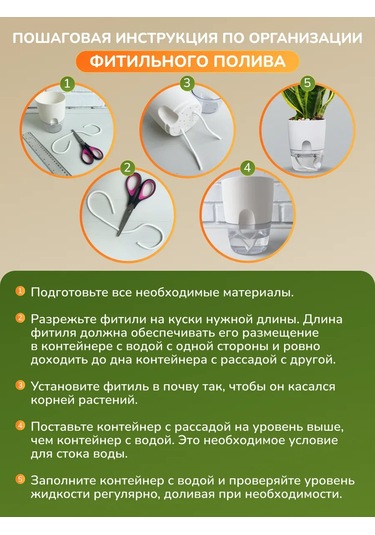 ПОШАГОВАЯ ИНСТРУКЦИЯ ПО ОРГАНИЗАЦИИ
ФИТИЛЬНОГО ПОЛИВА

1
3
5
2
4

1 Подготовьте все необходимые материалы.

2 Разрежьте фитили на куски нужной длины. Длина фитиля должна обеспечивать его размещение в контейнере с водой с одной стороны и ровно доходить до дна контейнера с рассадой с другой.

3 Установите фитиль в почву так, чтобы он касался корней растений.

4 Поставьте контейнер с рассадой на уровень выше, чем контейнер с водой. Это необходимое условие для стока воды.

5 Заполните контейнер с водой и проверяйте уровень жидкости регулярно, доливая при необходимости.