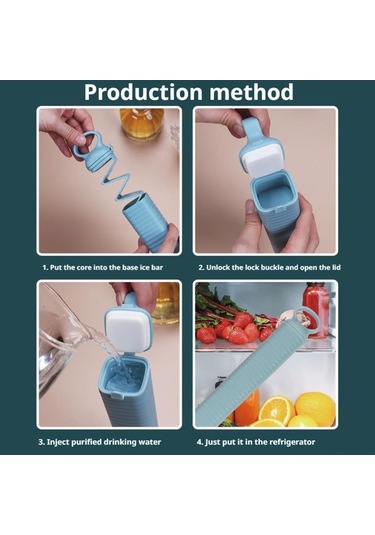 Production method

1. Put the core into the base ice bar

2. Unlock the lock buckle and open the lid

3. Inject purified drinking water

4. Just put it in the refrigerator