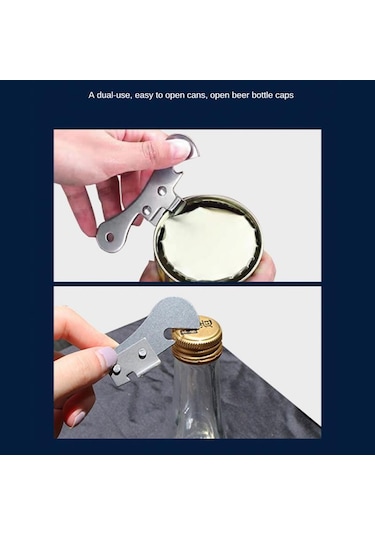 A dual-use, easy to open cans, open beer bottle caps