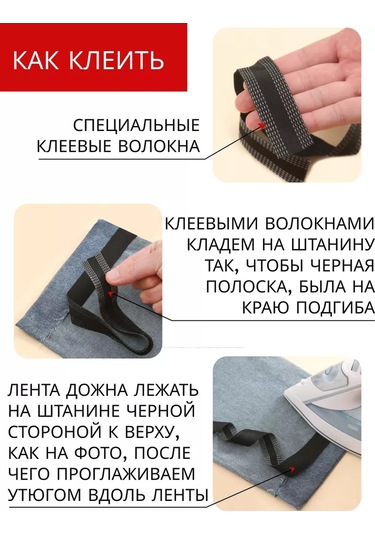 КАК КЛЕИТЬ

СПЕЦИАЛЬНЫЕ КЛЕЕВЫЕ ВОЛОКНА

КЛЕЕВЫМИ ВОЛОКНАМИ КЛАДЕМ НА ШТАНИНУ ТАК, ЧТОБЫ ЧЕРНАЯ ПОЛОСКА, БЫЛА НА КРАЮ ПОДГИБА

ЛЕНТА ДОЖНА ЛЕЖАТЬ НА ШТАНИНЕ ЧЕРНОЙ СТОРОНОЙ К ВЕРХУ, КАК НА ФОТО, ПОСЛЕ ЧЕГО ПРОГЛАЖИВАЕМ УТЮГОМ ВДОЛЬ ЛЕНТЫ