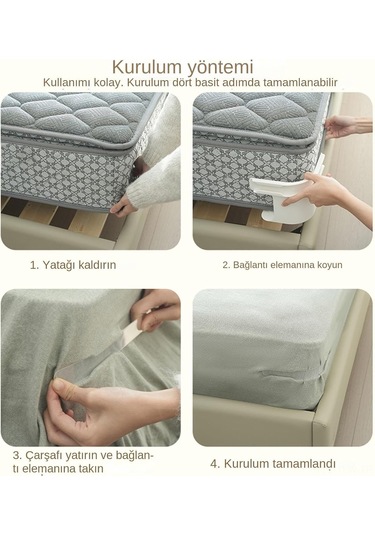 Kurulum yöntemi
Kullanımı kolay. Kurulum dört basit adımda tamamlanabilir

1. Yatağı kaldırın

2. Bağlantı elemanına koyun

3. Çarşafı yatırın ve bağlantı elemanına takın

4. Kurulum tamamlandı