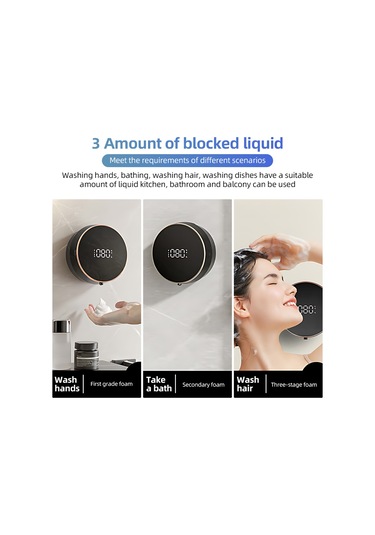 3 Amount of blocked liquid

Meet the requirements of different scenarios

Washing hands, bathing, washing hair, washing dishes have a suitable amount of liquid kitchen, bathroom and balcony can be used

080

080

080

Wash hands | First grade foam

Take a bath | Secondary foam

Wash hair | Three-stage foam