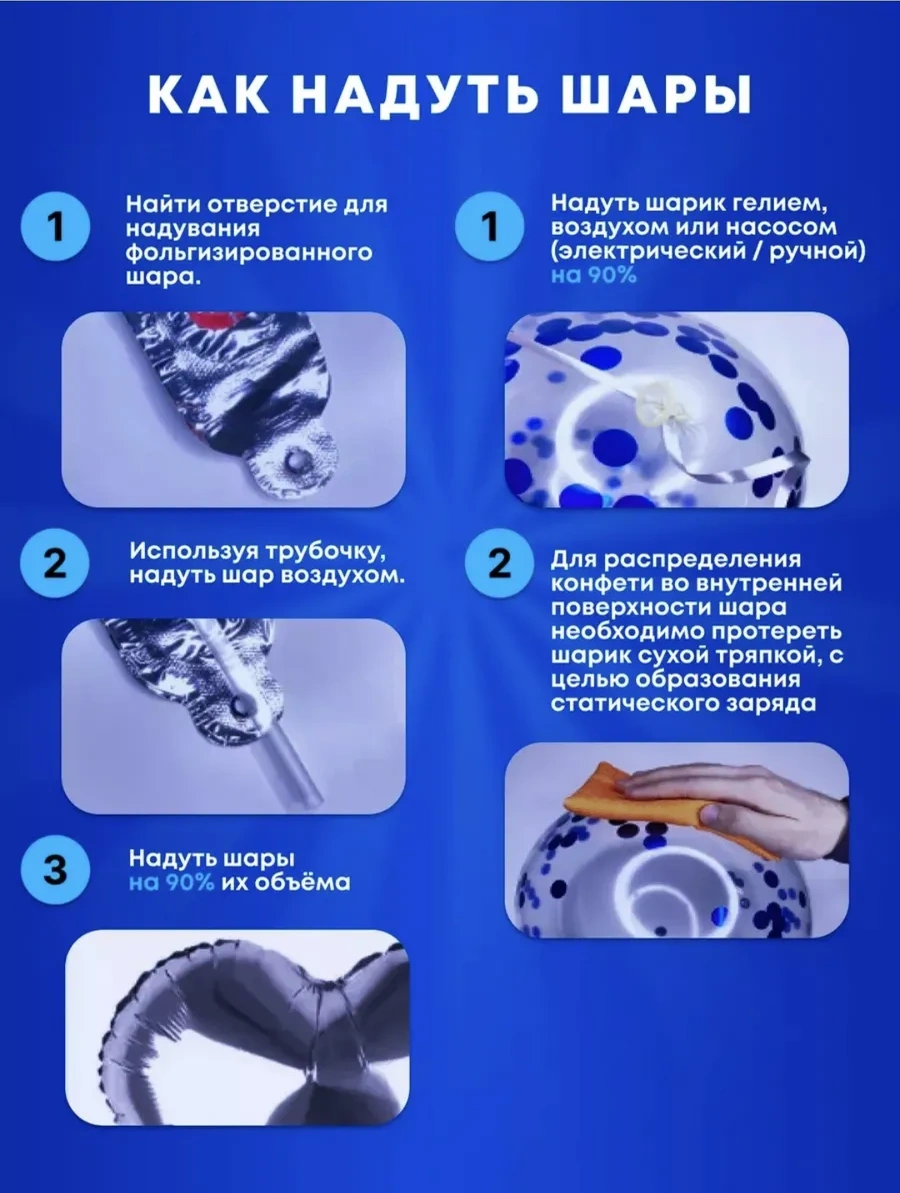 КАК НАДУТЬ ШАРЫ

1 Найти отверстие для надувания фольгизированного шара.

2 Используя трубочку, надуть шар воздухом.

3 Надуть шары на 90% их объёма

1 Надуть шарик гелием, воздухом или насосом (электрический / ручной) на 90%

2 Для распределения конфети во внутренней поверхности шара необходимо протереть шарик сухой тряпкой, с целью образования статического заряда