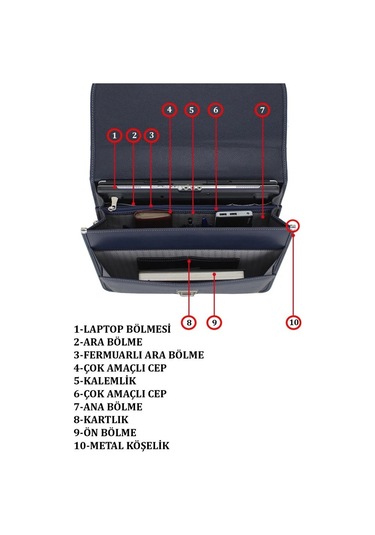 4 5 6 7
1 2 3
8 9 10

1-LAPTOP BÖLMESİ
2-ARA BÖLME
3-FERMUARLI ARA BÖLME
4-ÇOK AMAÇLI CEP
5-KALEMLİK
6-ÇOK AMAÇLI CEP
7-ANA BÖLME
8-KARTLIK
9-ÖN BÖLME
10-METAL KÖŞELİK