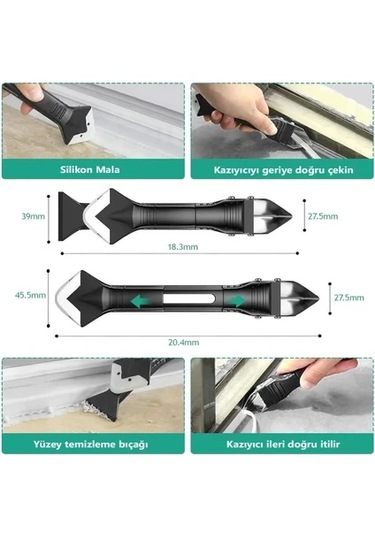 Silikon Mala

Kazıyıcıyı geriye doğru çekin

39mm

27.5mm

18.3mm

45.5mm

27.5mm

20.4mm

Yüzey temizleme bıçağı

Kazıyıcı ileri doğru itilir