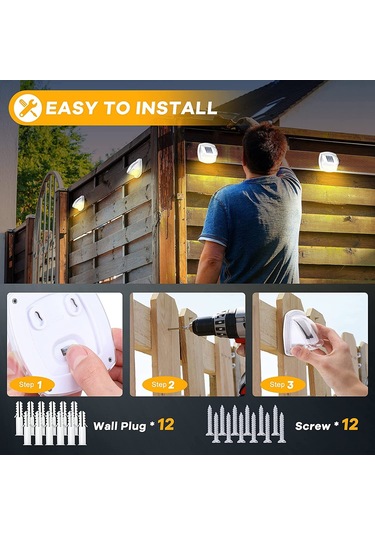 EASY TO INSTALL

Step 1

Step 2

Step 3

Wall Plug * 12

Screw * 12