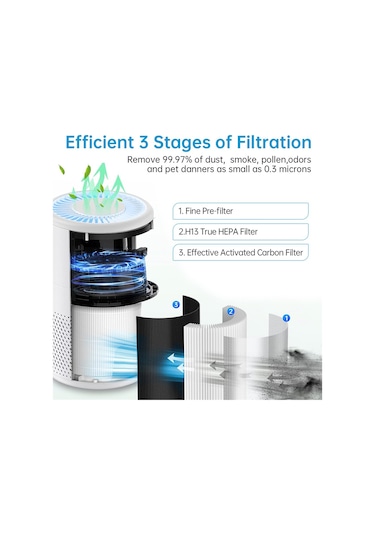 Efficient 3 Stages of Filtration
Remove 99.97% of dust, smoke, pollen,odors and pet danners as small as 0.3 microns

1. Fine Pre-filter
2.H13 True HEPA Filter
3. Effective Activated Carbon Filter

3
2
1