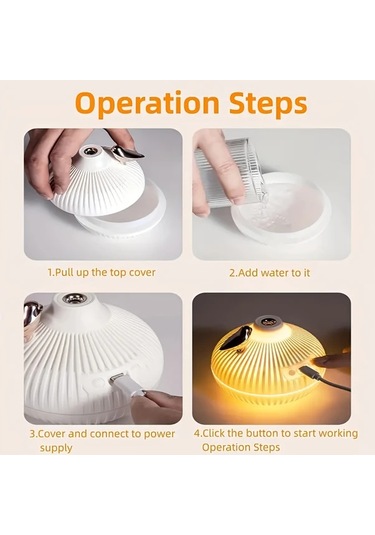 Operation Steps

1.Pull up the top cover

2.Add water to it

3.Cover and connect to power supply

4.Click the button to start working Operation Steps