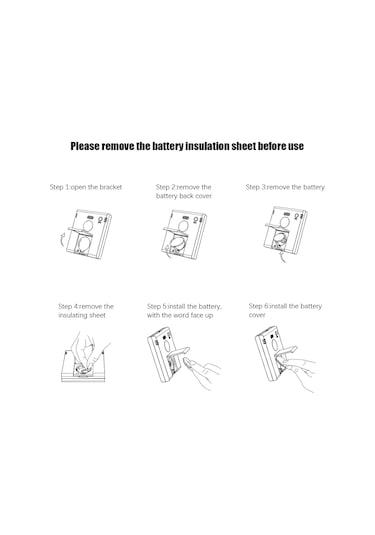 Please remove the battery insulation sheet before use

Step 1:open the bracket

Step 2:remove the battery back cover

Step 3:remove the battery

Step 4:remove the insulating sheet

Step 5:install the battery, with the word face up

Step 6:install the battery cover