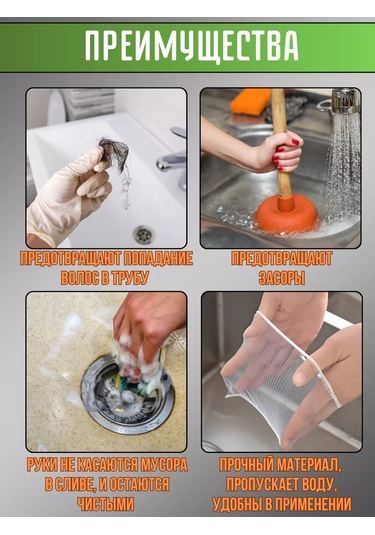 ПРЕИМУЩЕСТВА

ПРЕДОТВРАЩАЮТ ПОПАДАНИЕ ВОЛОС В ТРУБУ

ПРЕДОТВРАЩАЮТ ЗАСОРЫ

РУКИ НЕ КАСАЮТСЯ МУСОРА В СЛИВЕ, И ОСТАЮТСЯ ЧИСТЫМИ

ПРОЧНЫЙ МАТЕРИАЛ, ПРОПУСКАЕТ ВОДУ, УДОБНЫ В ПРИМЕНЕНИИ