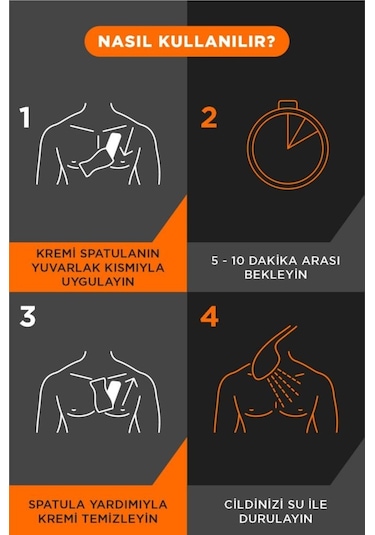 NASIL KULLANILIR?

1

KREMİ SPATULANIN YUVARLAK KISMIYLA UYGULAYIN

2

5 - 10 DAKİKA ARASI BEKLEYİN

3

SPATULA YARDIMIYLA KREMİ TEMİZLEYİN

4

CİLDİNİZİ SU İLE DURULAYIN