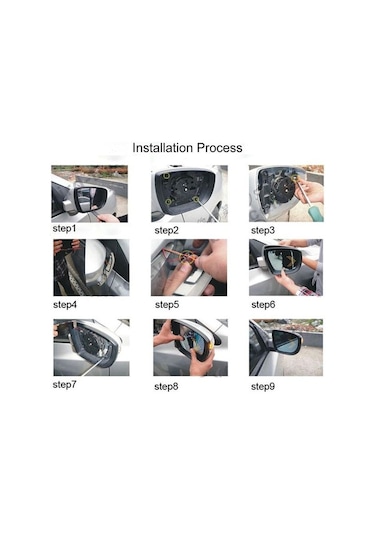 Installation Process

step1

step2

step3

step4

step5

step6

step7

step8

step9