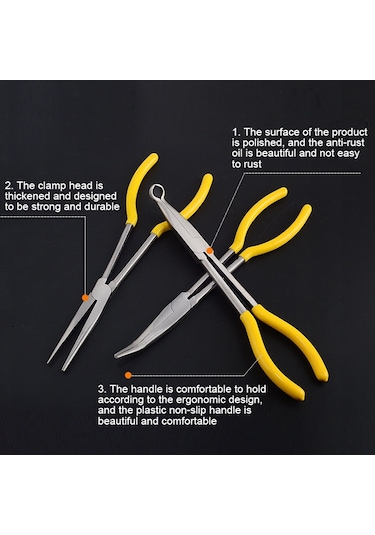 1. The surface of the product is polished, and the anti-rust oil is beautiful and not easy to rust

2. The clamp head is thickened and designed to be strong and durable

3. The handle is comfortable to hold according to the ergonomic design, and the plastic non-slip handle is beautiful and comfortable