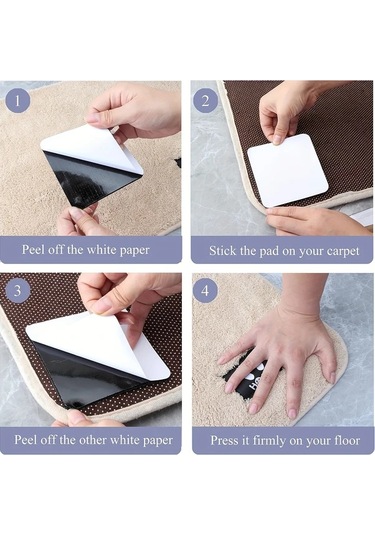 1

Peel off the white paper

2

Stick the pad on your carpet

3

Peel off the other white paper

4

Press it firmly on your floor