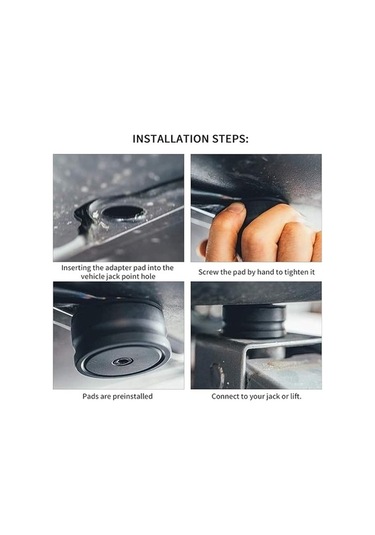 INSTALLATION STEPS:

Inserting the adapter pad into the vehicle jack point hole

Screw the pad by hand to tighten it

Pads are preinstalled

Connect to your jack or lift.