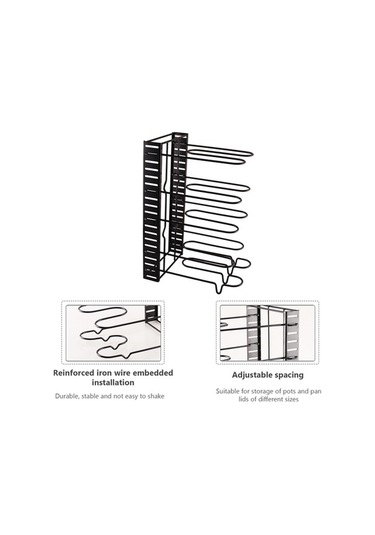 Reinforced iron wire embedded installation

Durable, stable and not easy to shake

Adjustable spacing

Suitable for storage of pots and pan lids of different sizes