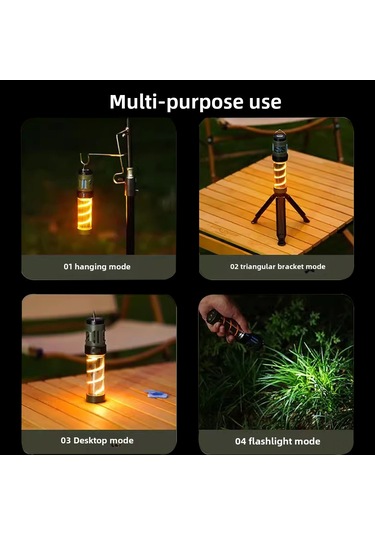 Multi-purpose use

01 hanging mode

02 triangular bracket mode

03 Desktop mode

04 flashlight mode